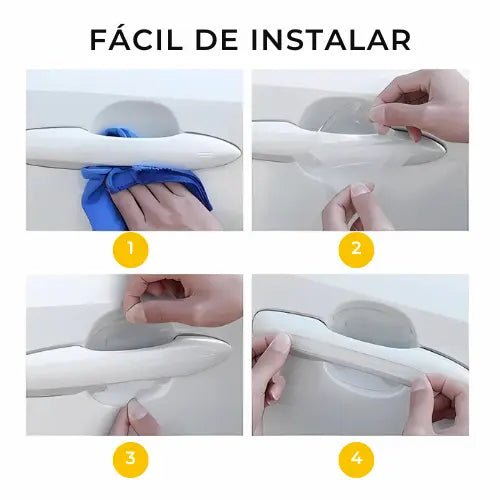 FÁCIL DE INSTALAR

1

2

3

4